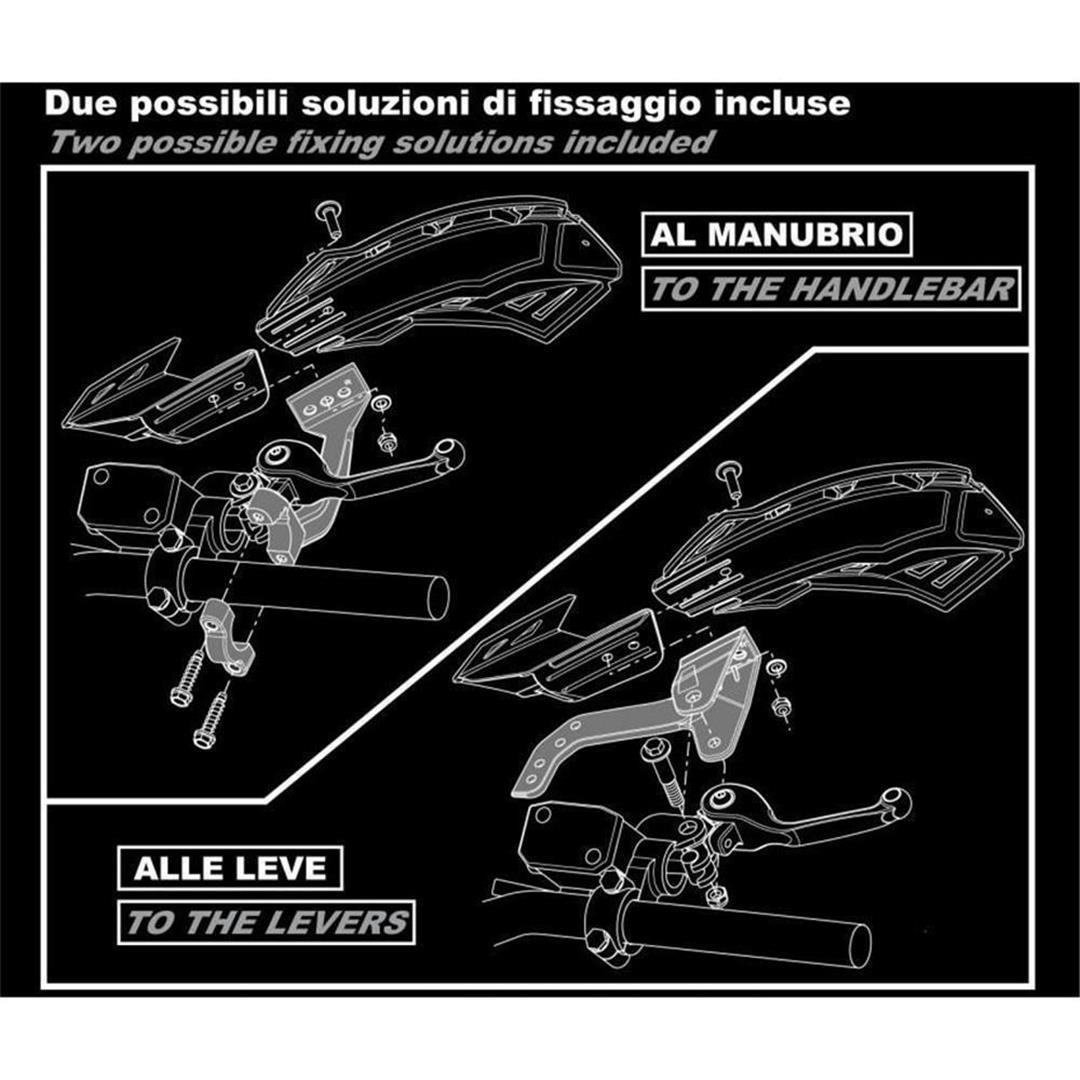 Due possibili soluzioni di fissaggio incluse
Two possible fixing solutions included

AL MANUBRIO
TO THE HANDLEBAR

ALLE LEVE
TO THE LEVERS